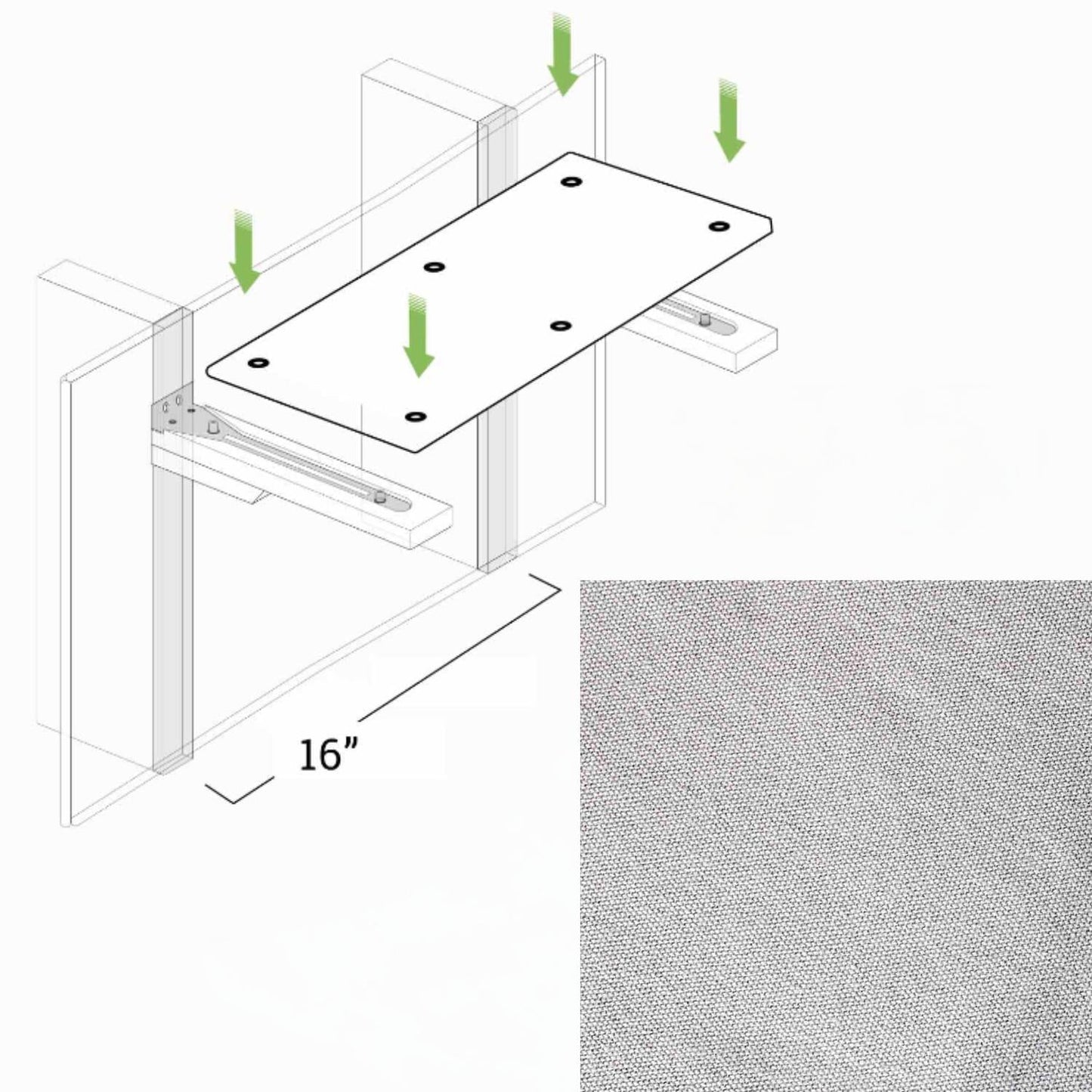 16”